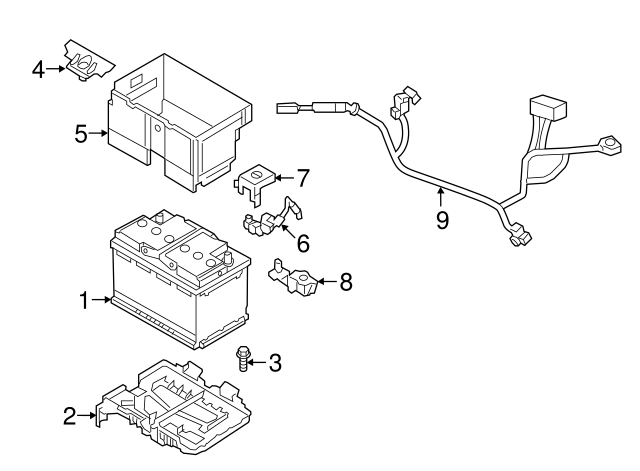 4
5
7
9
6
8
1
3
2