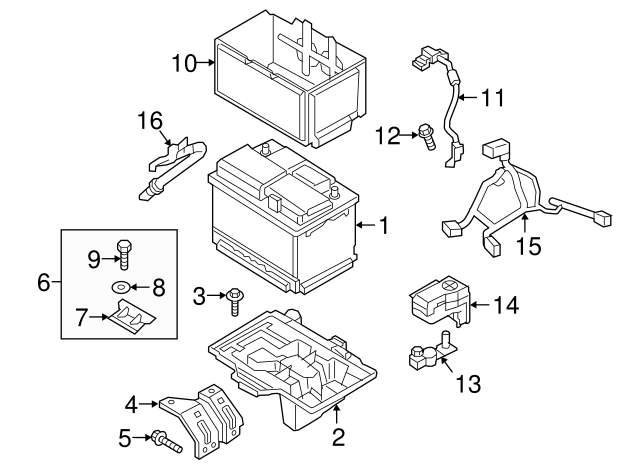 10
11
16
12
1
15
6
9
8
7
3
14
13
4
5
2