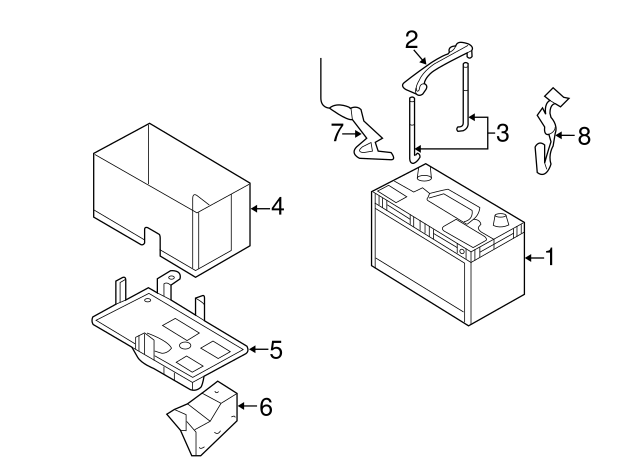 2
7
3
8
4
1
5
6