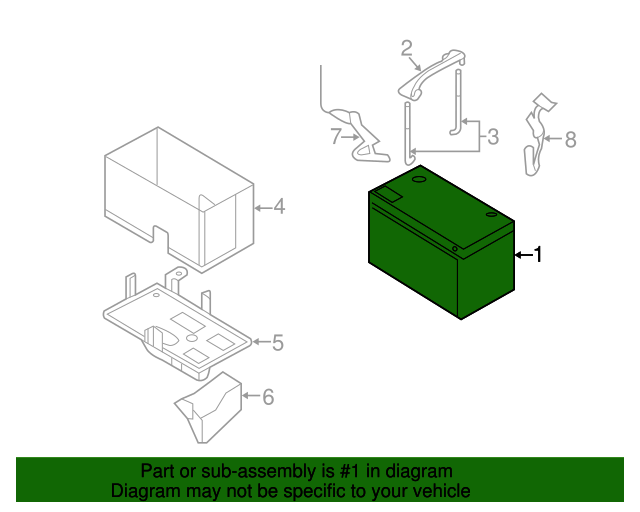 2
7
3
8
4
1
5
6

Part or sub-assembly is #1 in diagram
Diagram may not be specific to your vehicle