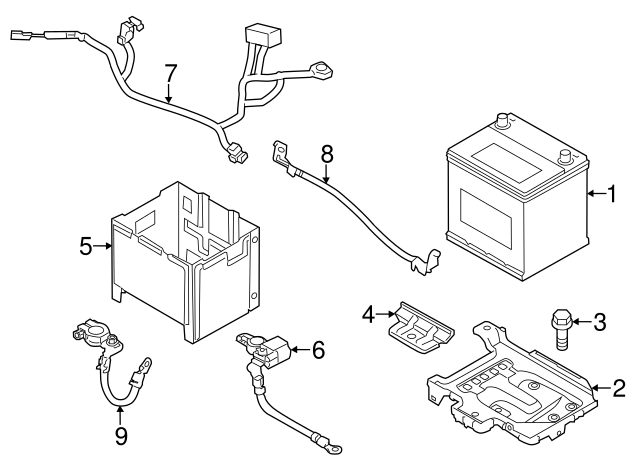 7
8
1
5
4
3
6
2
9