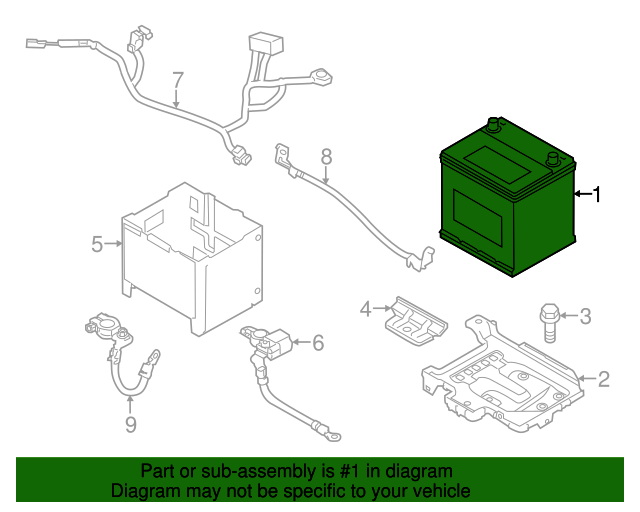 7

8

1

5

4

3

6

2

9

Part or sub-assembly is #1 in diagram
Diagram may not be specific to your vehicle