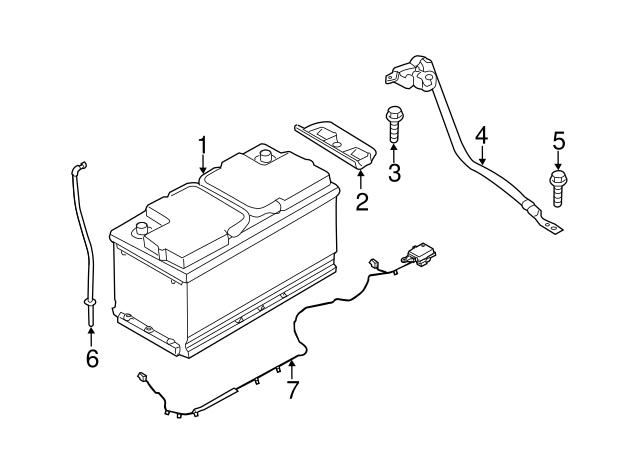 1
2
3
4
5
6
7