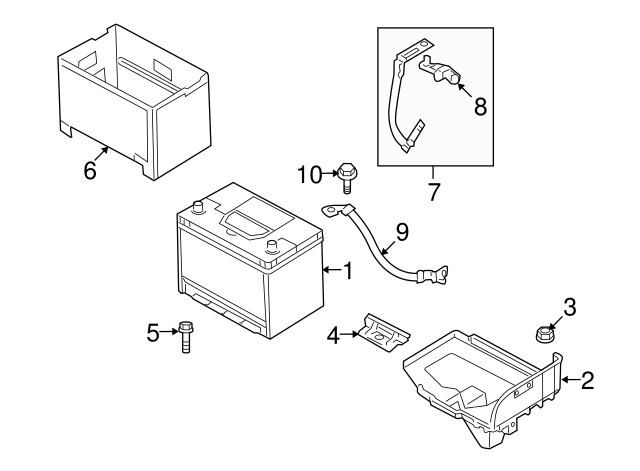 6
8
7
10
9
1
3
5
4
2