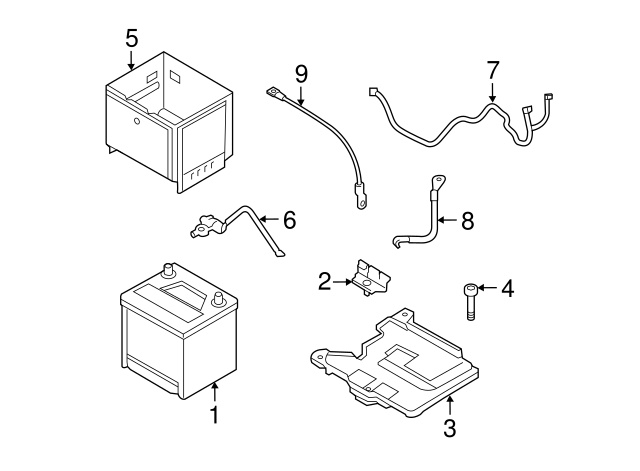 5
9
7
6
8
2
4
1
3