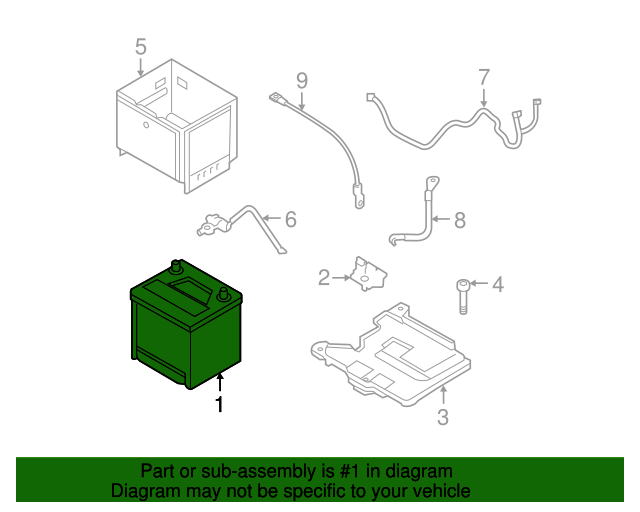 5
9
7
6
8
2
4
1
3

Part or sub-assembly is #1 in diagram
Diagram may not be specific to your vehicle