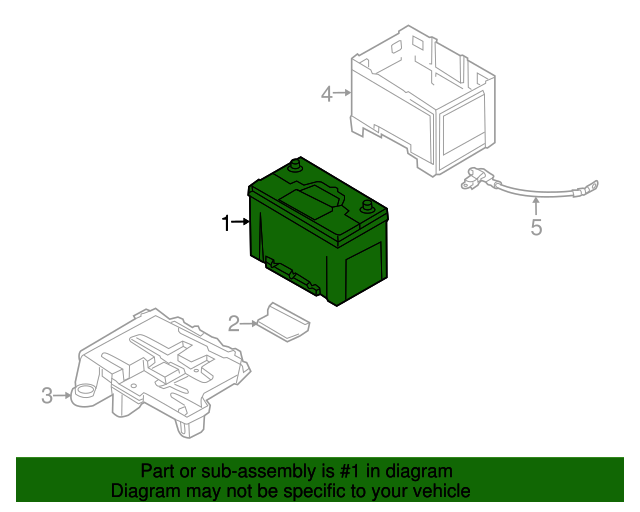 4
1
5
2
3

Part or sub-assembly is #1 in diagram
Diagram may not be specific to your vehicle