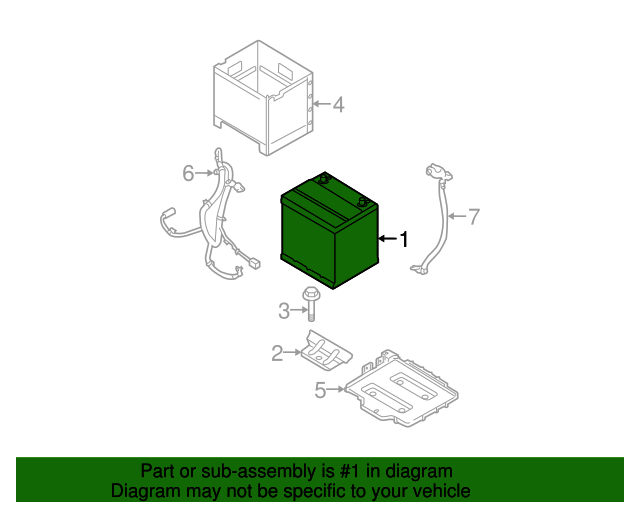 4
6
7
1
3
2
5

Part or sub-assembly is #1 in diagram
Diagram may not be specific to your vehicle