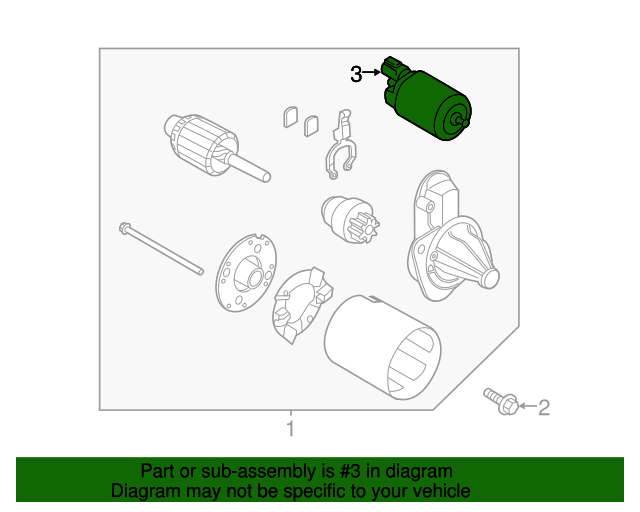 3

2

1

Part or sub-assembly is #3 in diagram
Diagram may not be specific to your vehicle