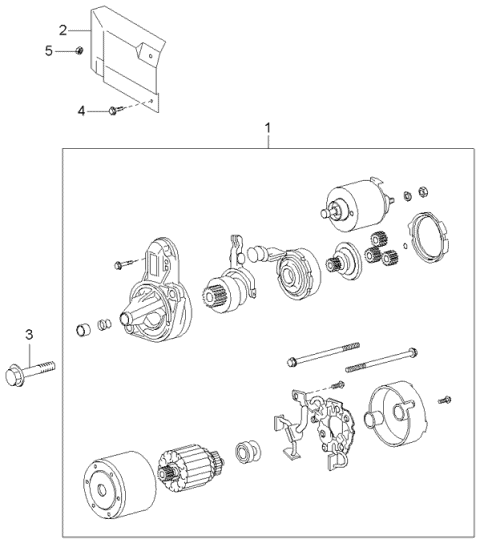 2
5
4
1
3