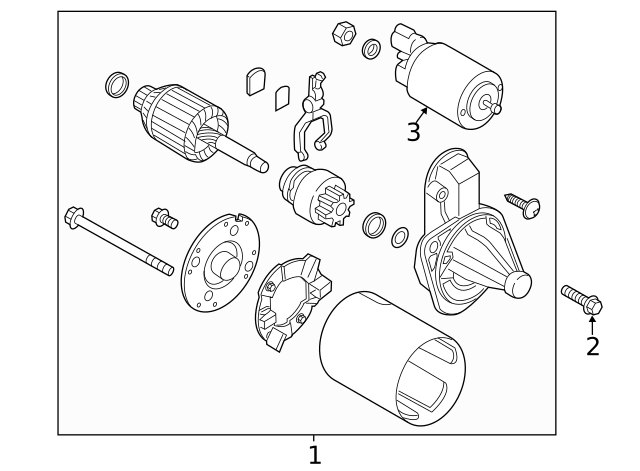 3
2
1