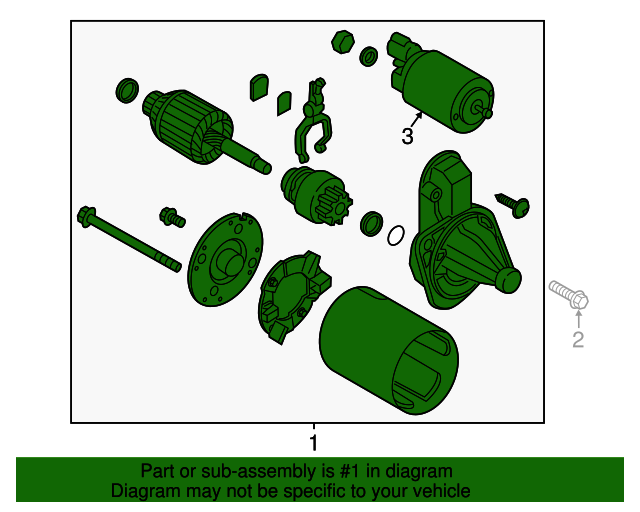 3

2

1

Part or sub-assembly is #1 in diagram
Diagram may not be specific to your vehicle