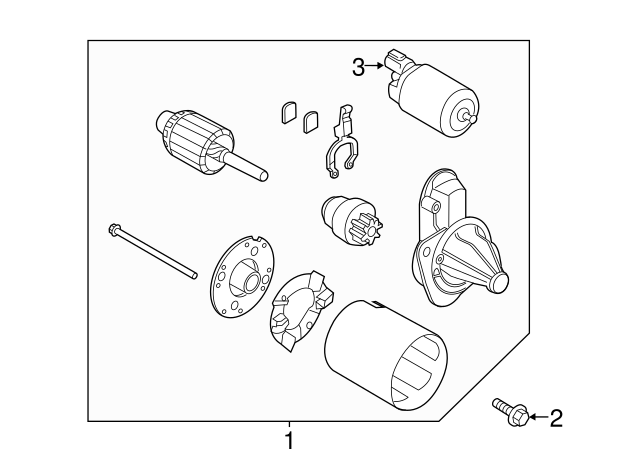 3
2
1