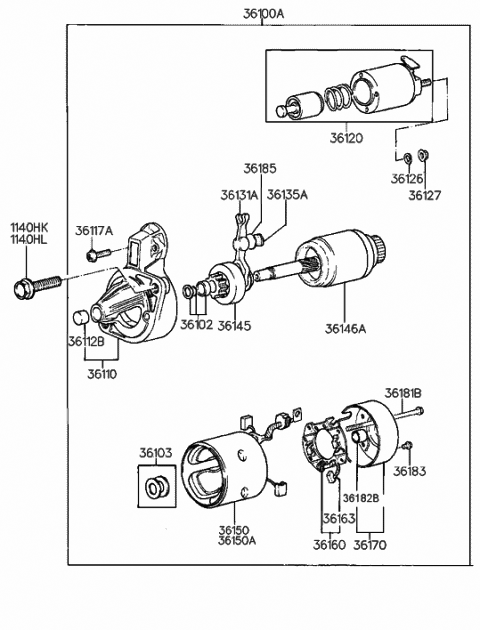 36100A

36120

36126
36127

36185
36131A
36135A

1140HK
1140HL
36117A

36102
36145
36146A

36112B
36110

36181B

36103

36183

36182B

36163

36150
36150A
36160
36170