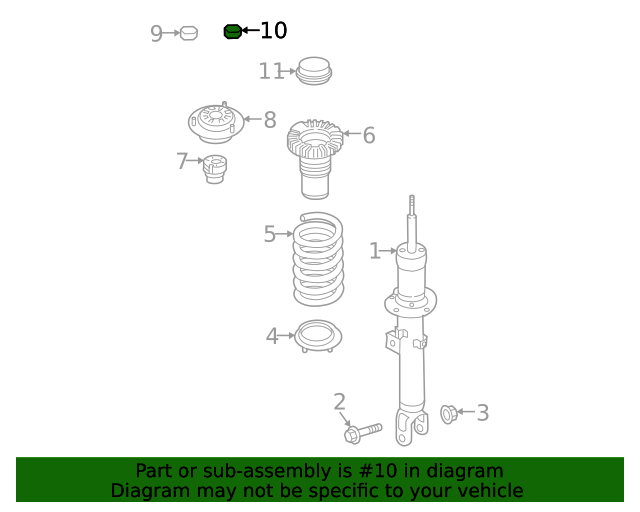 9
10
11
8
6
7
5
1
4
2
3

Part or sub-assembly is #10 in diagram
Diagram may not be specific to your vehicle