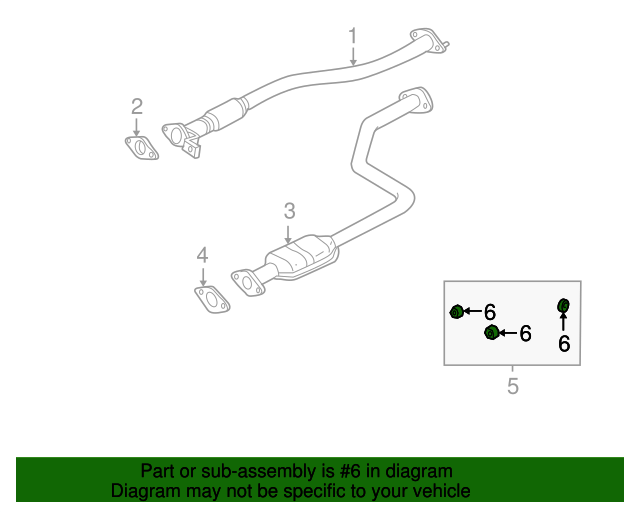 1

2

3

4

6

6

6

5

Part or sub-assembly is #6 in diagram
Diagram may not be specific to your vehicle