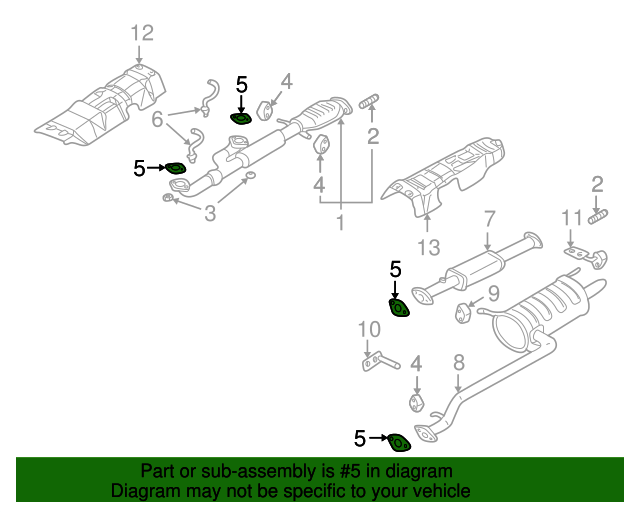 12
5
4
6
2
5
4
3
1
2
13
7
11
5
9
10
4
8
5

Part or sub-assembly is #5 in diagram
Diagram may not be specific to your vehicle