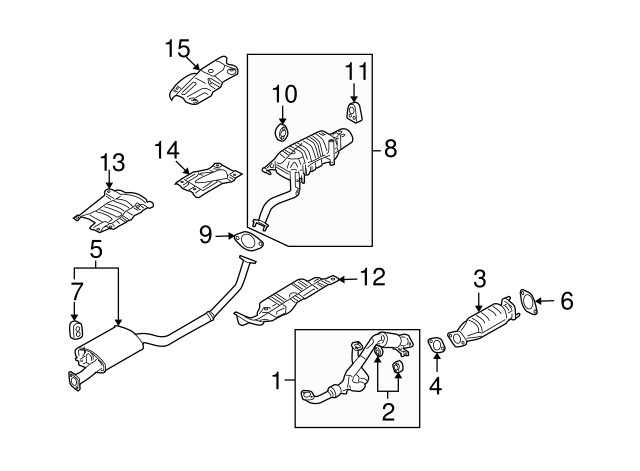 15
11
10
8
14
13
9
5
12
3
7
6
1
4
2