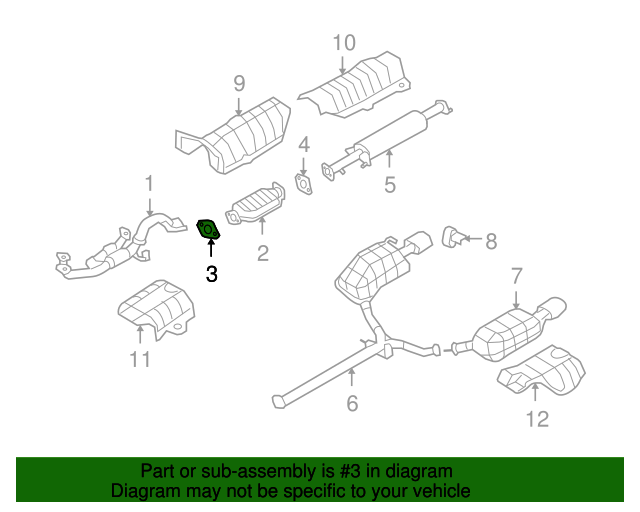 10
9
4
5
1
2
3
8
7
11
6
12

Part or sub-assembly is #3 in diagram
Diagram may not be specific to your vehicle