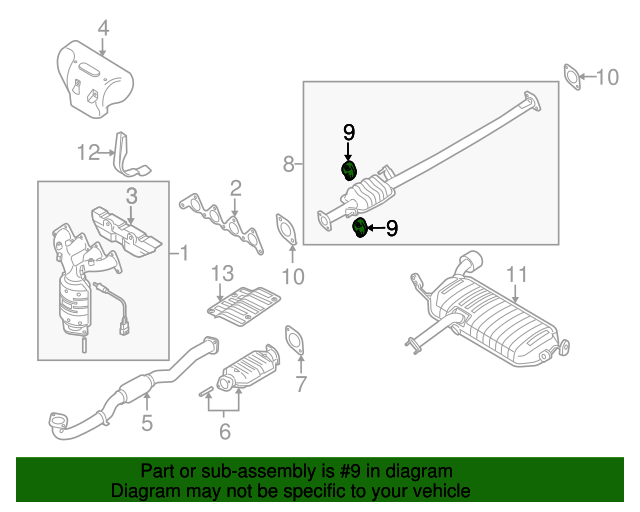 4

10

12

9

8

3

2

9

1

13

10

11

7

5

6

Part or sub-assembly is #9 in diagram
Diagram may not be specific to your vehicle