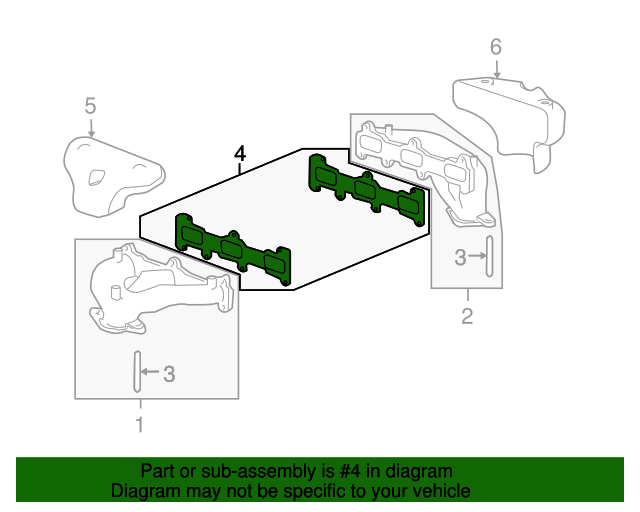 6

5

4

3

2

3

1

Part or sub-assembly is #4 in diagram
Diagram may not be specific to your vehicle