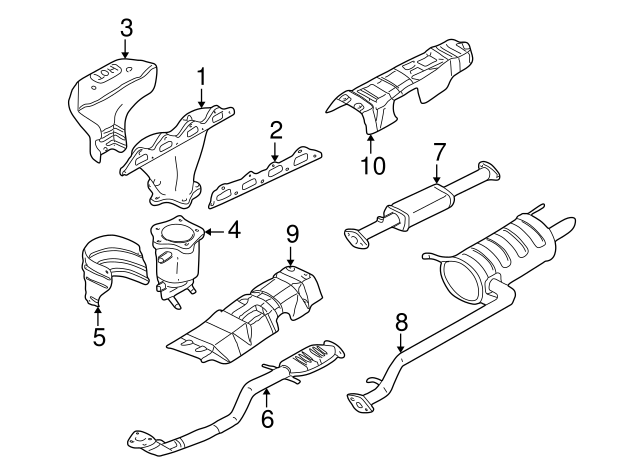 3
HOT
1
2
10
7
4
9
5
8
6