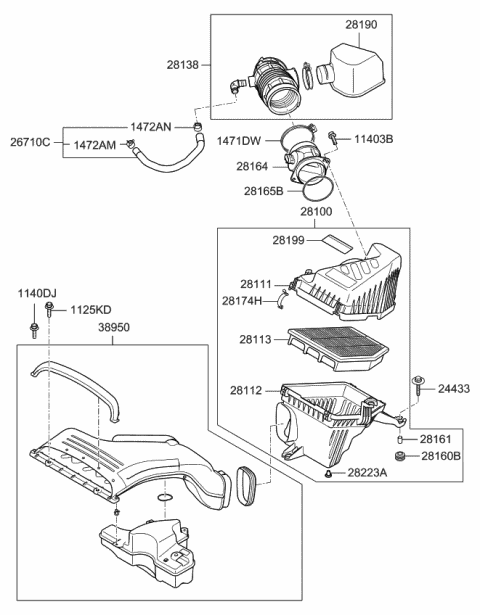 28190
28138
1472AN
26710C
1472AM
1471DW
11403B
28164
28165B
28100
28199
28111
28174H
1140DJ
1125KD
38950
28113
28112
24433
28161
28160B
28223A