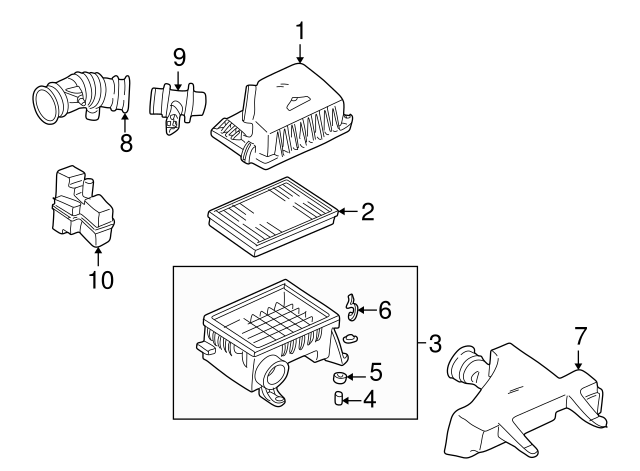 1
9
8
2
10
6
3
7
5
4