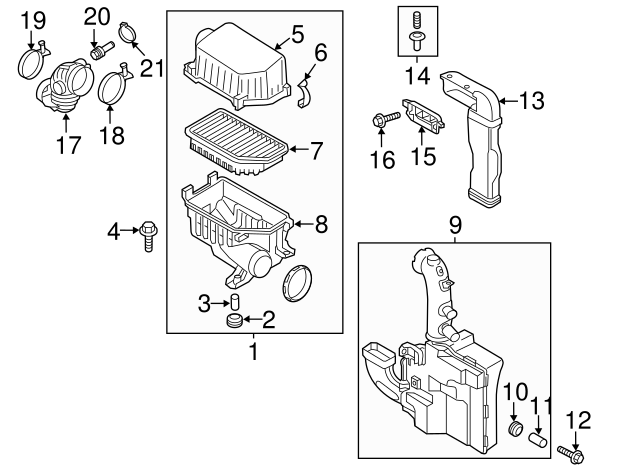 19
20
21
17
18
5
6
7
8
4
3
2
1
14
13
16
15
9
10
11
12