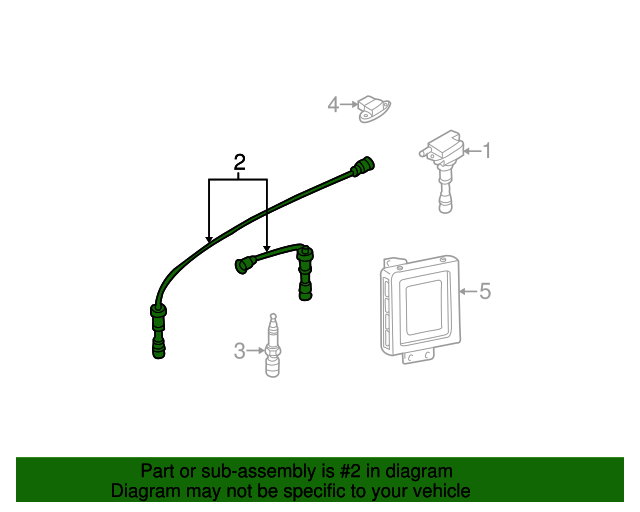 4
1
2
5
3

Part or sub-assembly is #2 in diagram
Diagram may not be specific to your vehicle