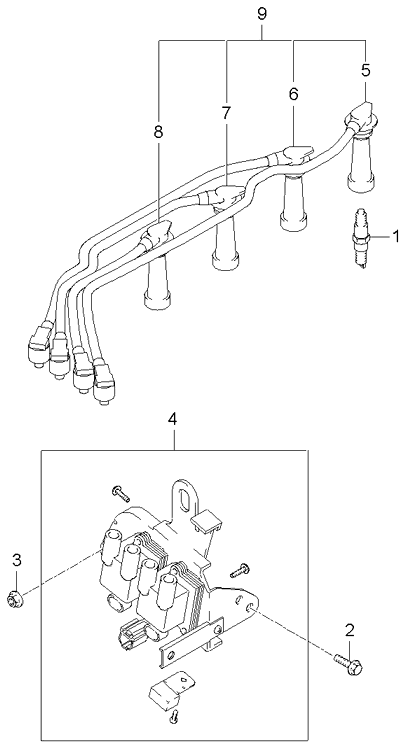 9
5
6
7
8
1
4
3
2