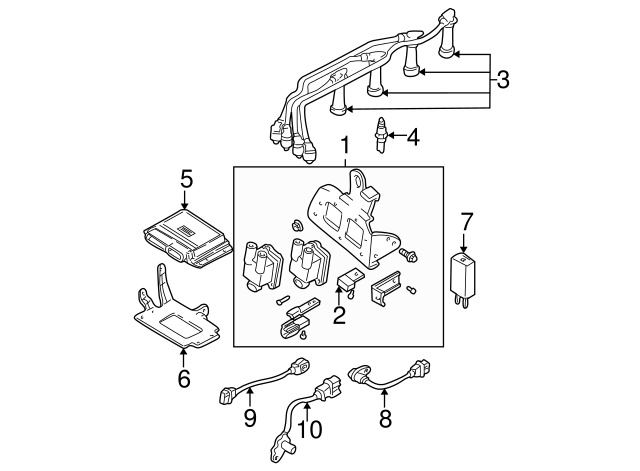 3
4
1
5
7
2
6
9
10
8