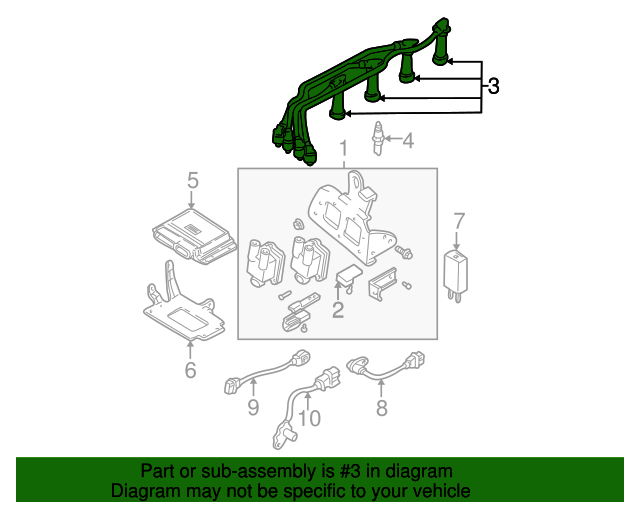 3
4
1
5
7
2
6
9
10
8

Part or sub-assembly is #3 in diagram
Diagram may not be specific to your vehicle