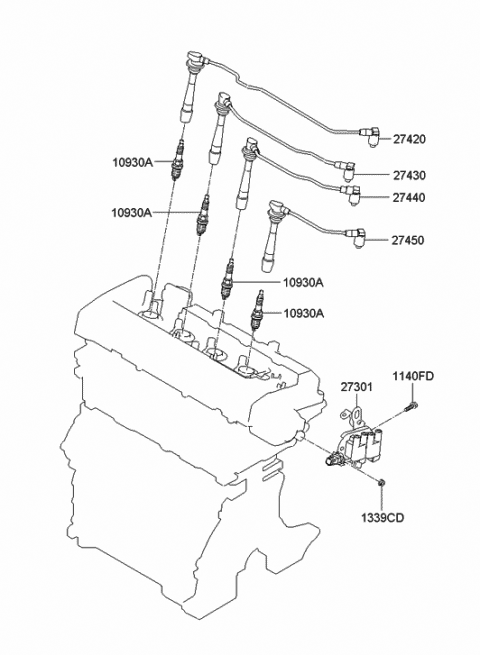 27420
10930A
27430
27440
10930A
27450
10930A
10930A
27301
1140FD
1339CD