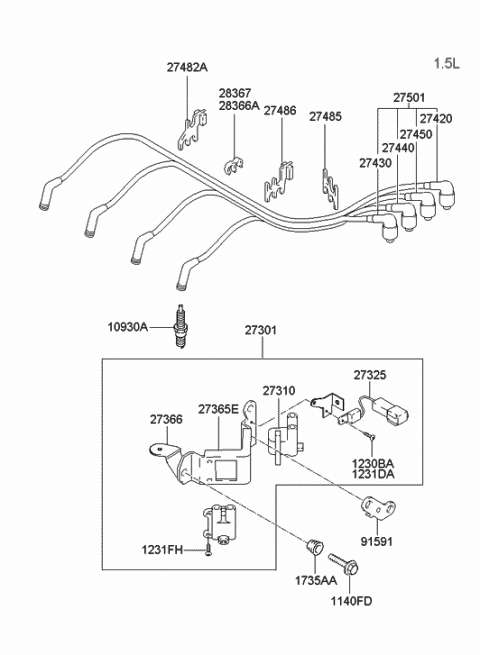 1.5L

27482A

28367
28366A

27486

27485

27501

27420

27450

27440

27430

10930A

27301

27325

27310

27365E

27366

1230BA
1231DA

91591

1231FH

1735AA

1140FD