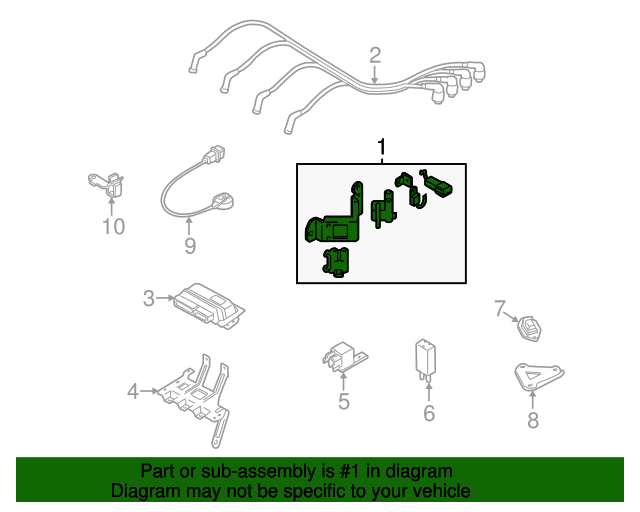 2

1

10

9

3

7

4

5

6

8

Part or sub-assembly is #1 in diagram
Diagram may not be specific to your vehicle