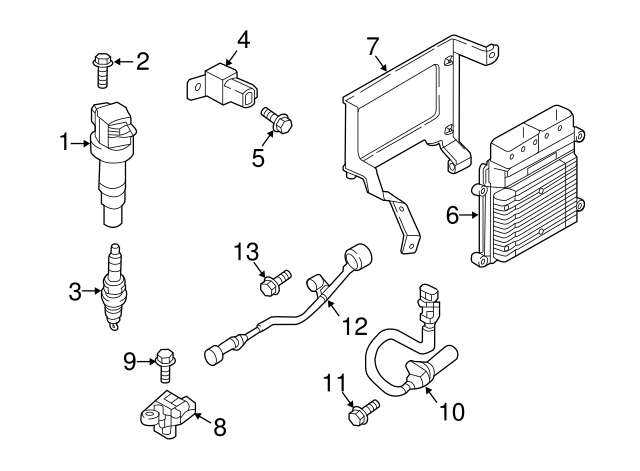 2
4
7
1
5
6
13
3
12
9
11
10
8