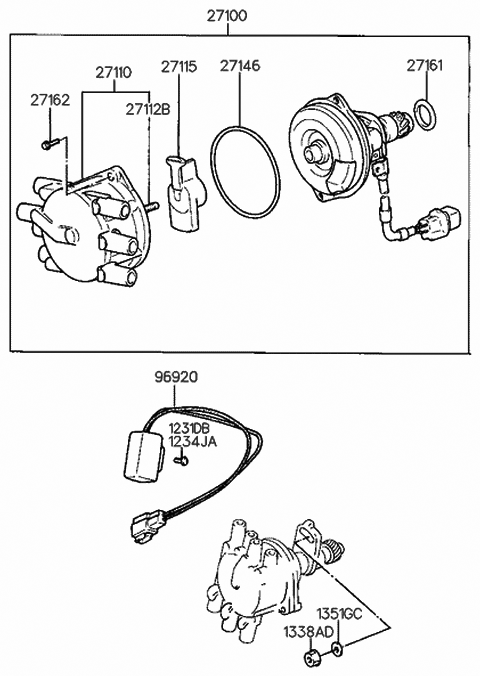 27100

27110
27115
27146
27161
27162
27112B

96920
1231DB
1234JA

1351GC
1338AD