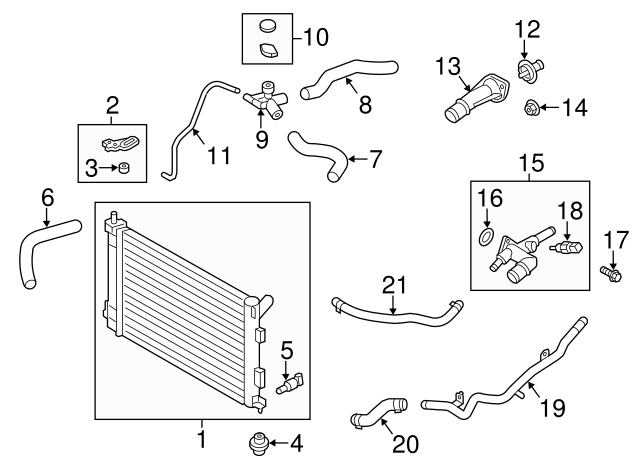 10
12
13
8
14
2
9
11
7
3
15
6
16
18
17
21
5
19
1
4
20