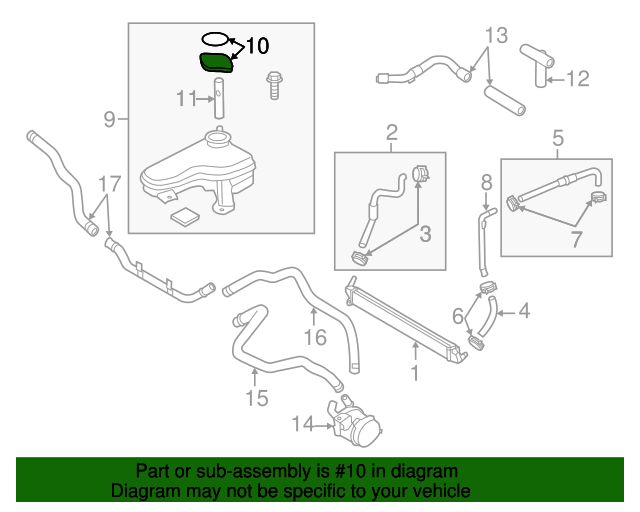 10
13
12
11
9
2
5
17
8
3
7
6
4
16
1
15
14

Part or sub-assembly is #10 in diagram
Diagram may not be specific to your vehicle