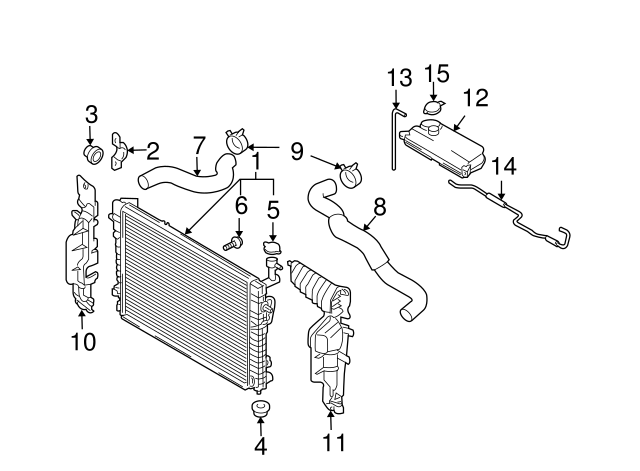 13
15
12
3
2
7
9
1
14
6
5
8
10
4
11