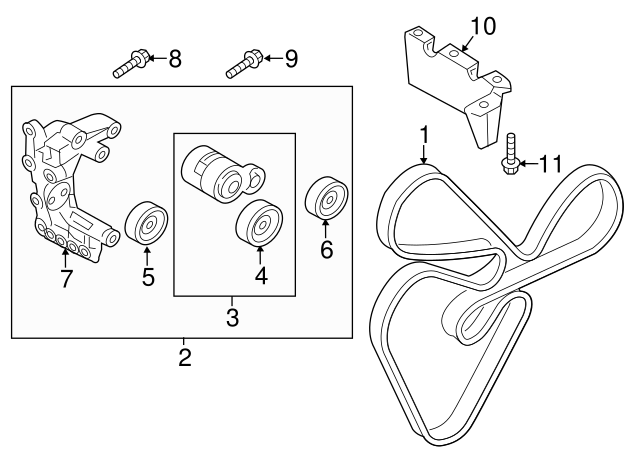 8
9
10
1
11
7
5
4
6
3
2