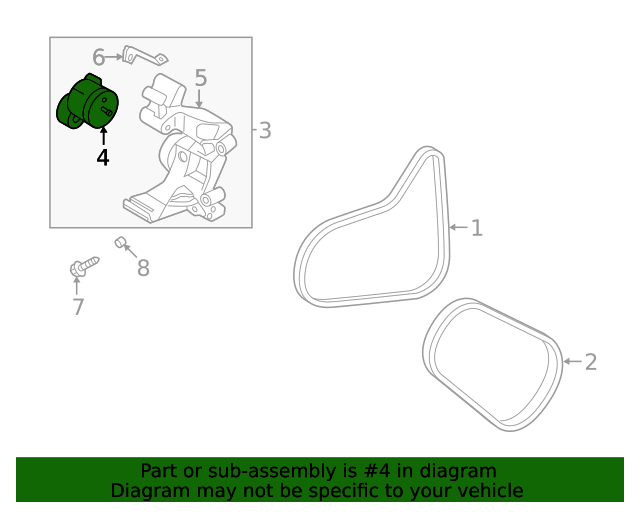 6
5
3
4
1
8
7
2

Part or sub-assembly is #4 in diagram
Diagram may not be specific to your vehicle