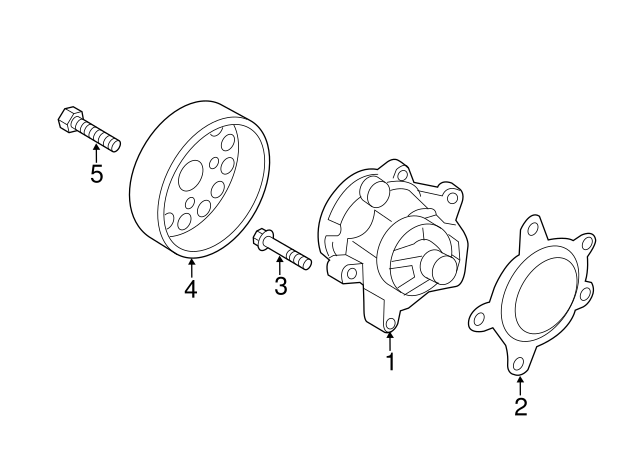 5
4
3
1
2