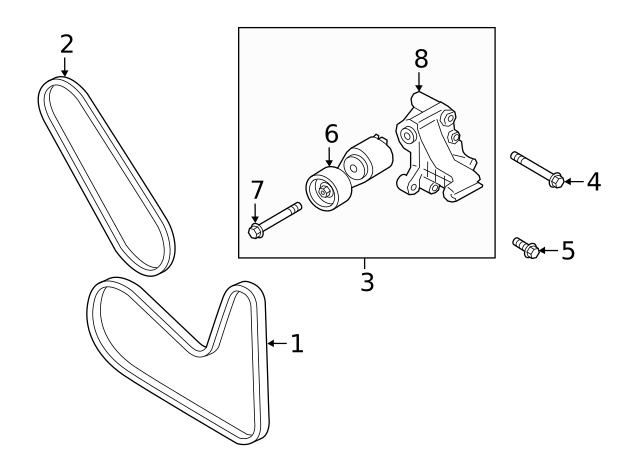 2
8
6
7
4
5
3
1