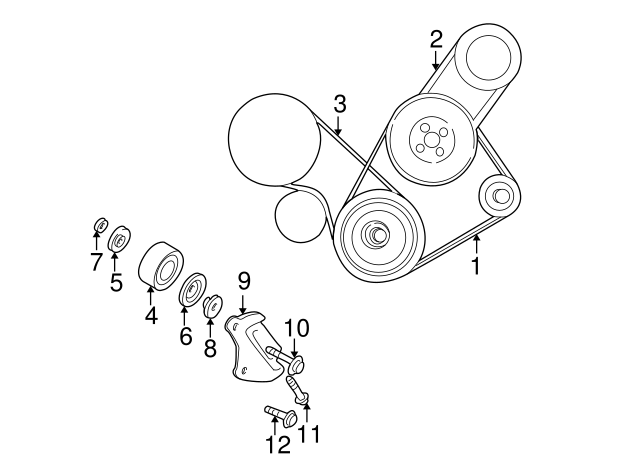 2
3
1
7
5
4
6
8
9
10
11
12