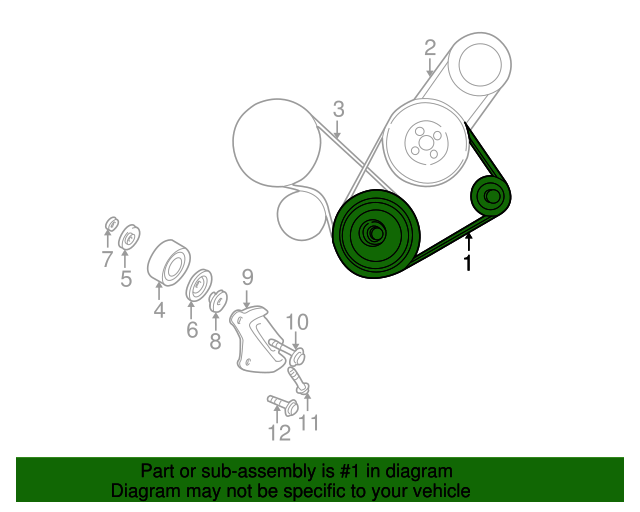 2
3
1
7
5
4
6
8
9
10
11
12

Part or sub-assembly is #1 in diagram
Diagram may not be specific to your vehicle