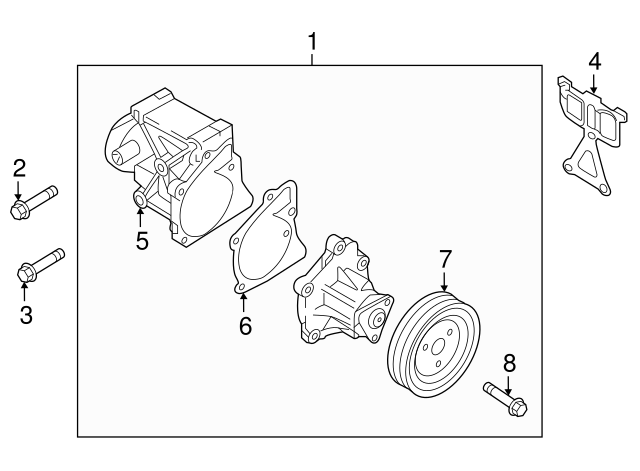 1
4
2
5
3
6
7
8