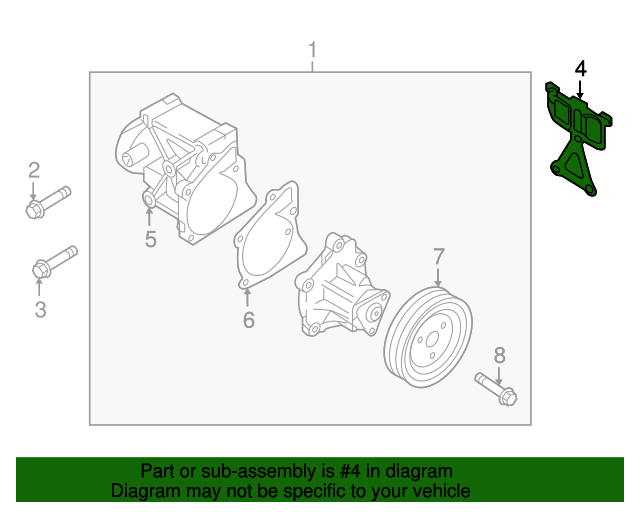 1

4

2

5

3

6

7

8

Part or sub-assembly is #4 in diagram
Diagram may not be specific to your vehicle