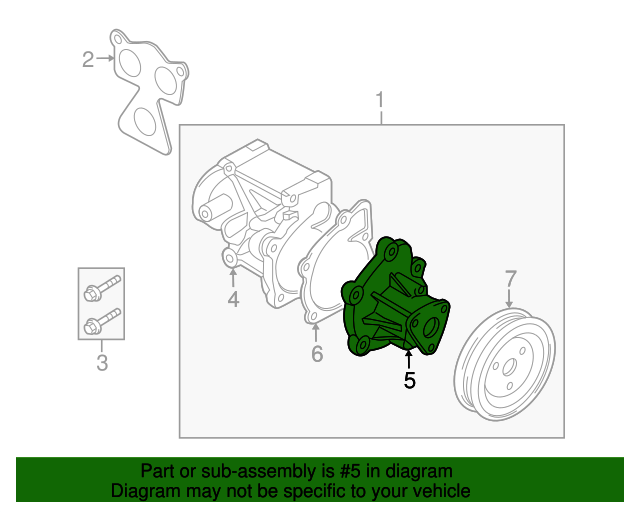 2
1
4
3
6
5
7
Part or sub-assembly is #5 in diagram
Diagram may not be specific to your vehicle